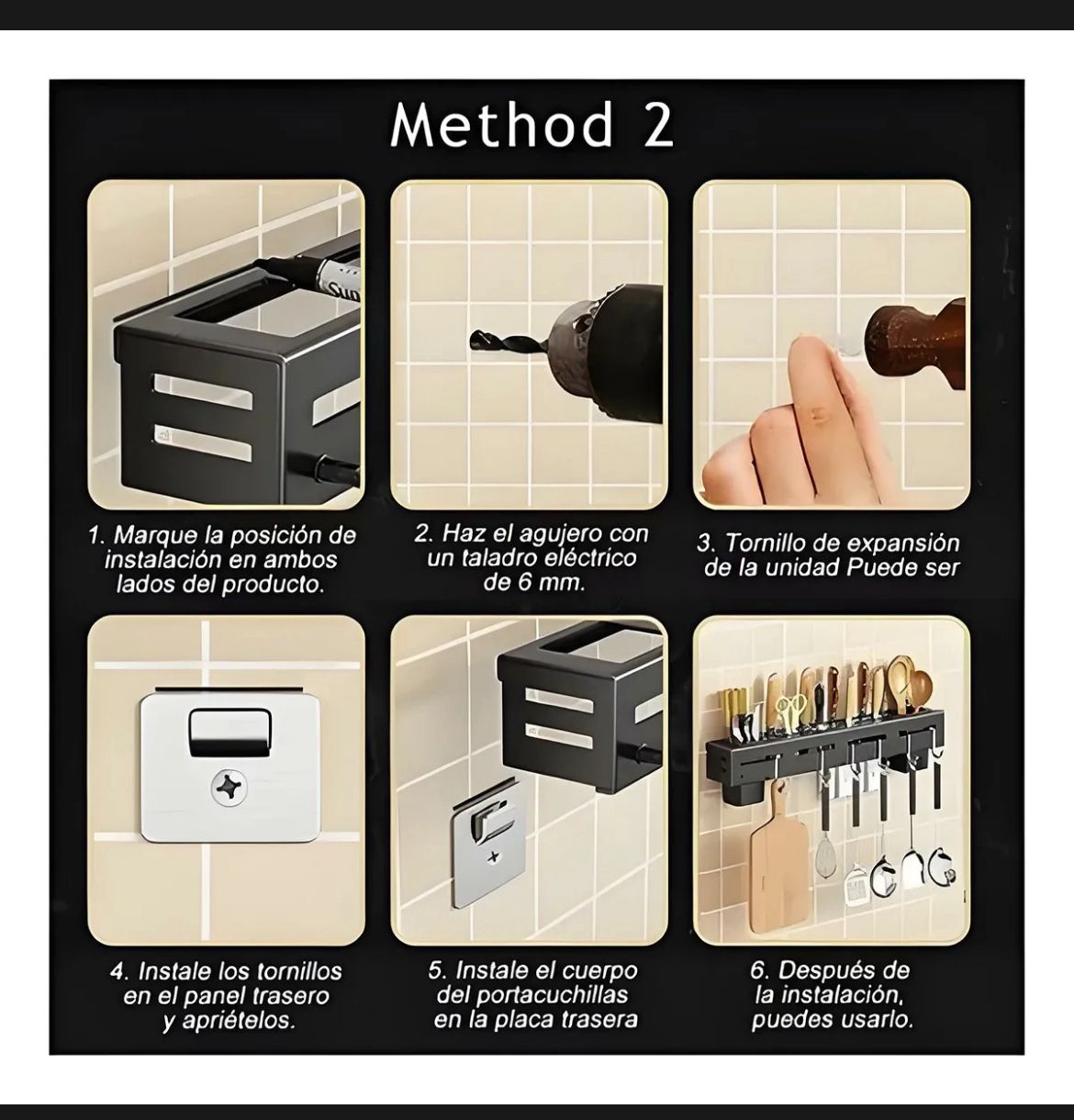 Method 2

1. Marque la posición de instalación en ambos lados del producto.

2. Haz el agujero con un taladro eléctrico de 6 mm.

3. Tornillo de expansión de la unidad Puede ser

4. Instale los tornillos en el panel trasero y apriételos.

5. Instale el cuerpo del portacuchillas en la placa trasera

6. Después de la instalación, puedes usarlo.